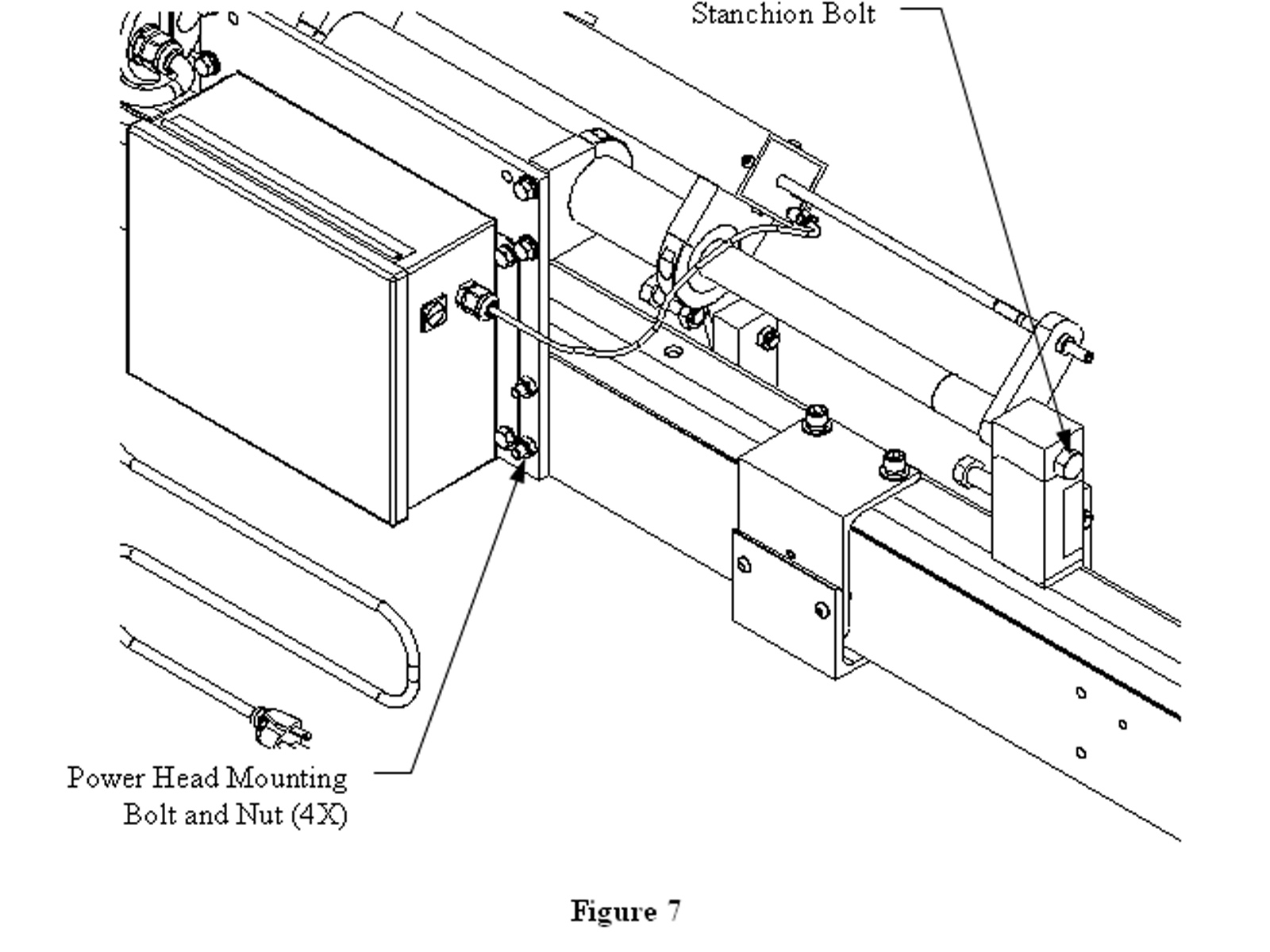 Stanchion Bolt

Power Head Mounting Bolt and Nut (4X)

Figure 7